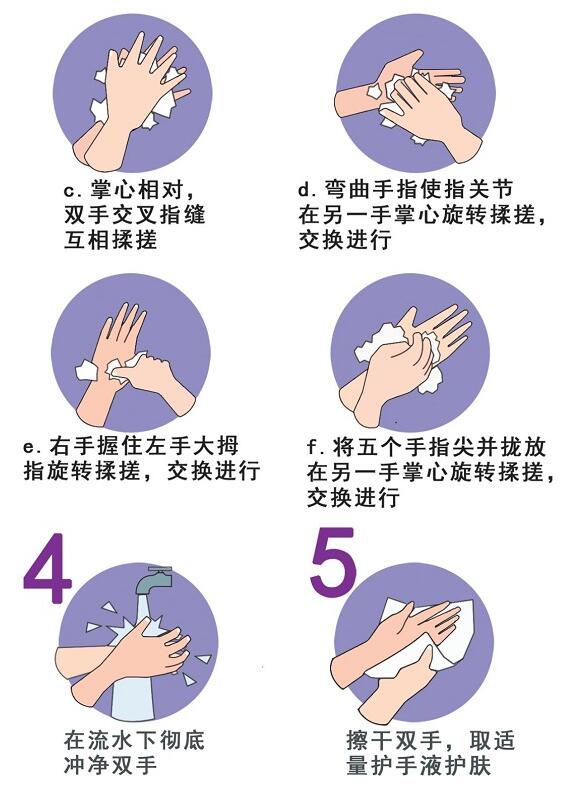 c. 掌心相对，双手交叉指缝互相揉搓

d. 弯曲手指使指关节在另一手掌心旋转揉搓，交换进行

e. 右手握住左手大拇指旋转揉搓，交换进行

f. 将五个手指尖并拢放在另一手掌心旋转揉搓，交换进行

4

在流水下彻底冲净双手

5

擦干双手，取适量护手液护肤